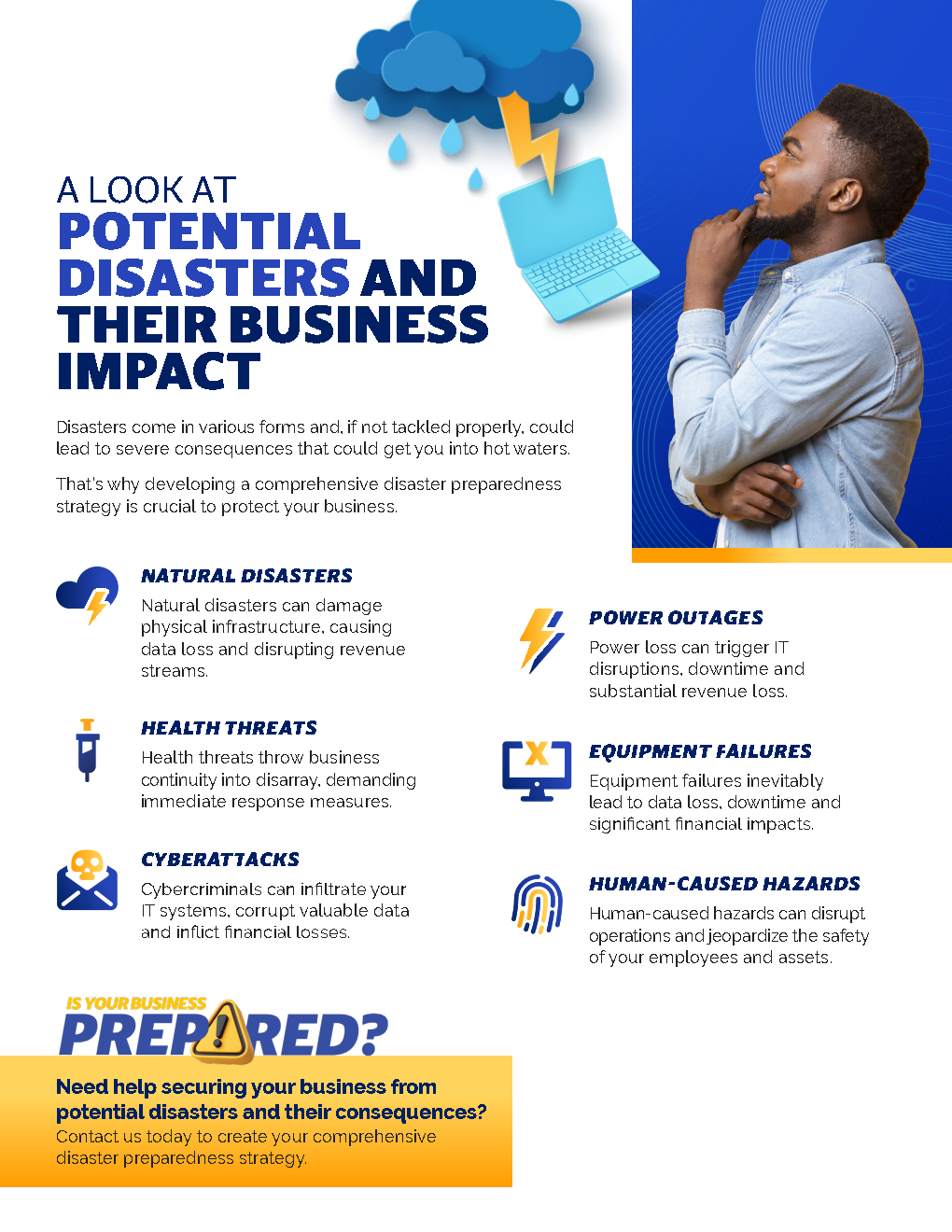 A LOOK AT
POTENTIAL DISASTERS AND THEIR BUSINESS IMPACT

Disasters come in various forms and, if not tackled properly, could lead to severe consequences that could get you into hot waters.

That's why developing a comprehensive disaster preparedness strategy is crucial to protect your business.

NATURAL DISASTERS
Natural disasters can damage physical infrastructure, causing data loss and disrupting revenue streams.

HEALTH THREATS
Health threats throw business continuity into disarray, demanding immediate response measures.

CYBERATTACKS
Cybercriminals can infiltrate your IT systems, corrupt valuable data and inflict financial losses.

POWER OUTAGES
Power loss can trigger IT disruptions, downtime and substantial revenue loss.

EQUIPMENT FAILURES
Equipment failures inevitably lead to data loss, downtime and significant financial impacts.

HUMAN-CAUSED HAZARDS
Human-caused hazards can disrupt operations and jeopardize the safety of your employees and assets.

IS YOUR BUSINESS
PREPARED?

Need help securing your business from potential disasters and their consequences?
Contact us today to create your comprehensive disaster preparedness strategy.